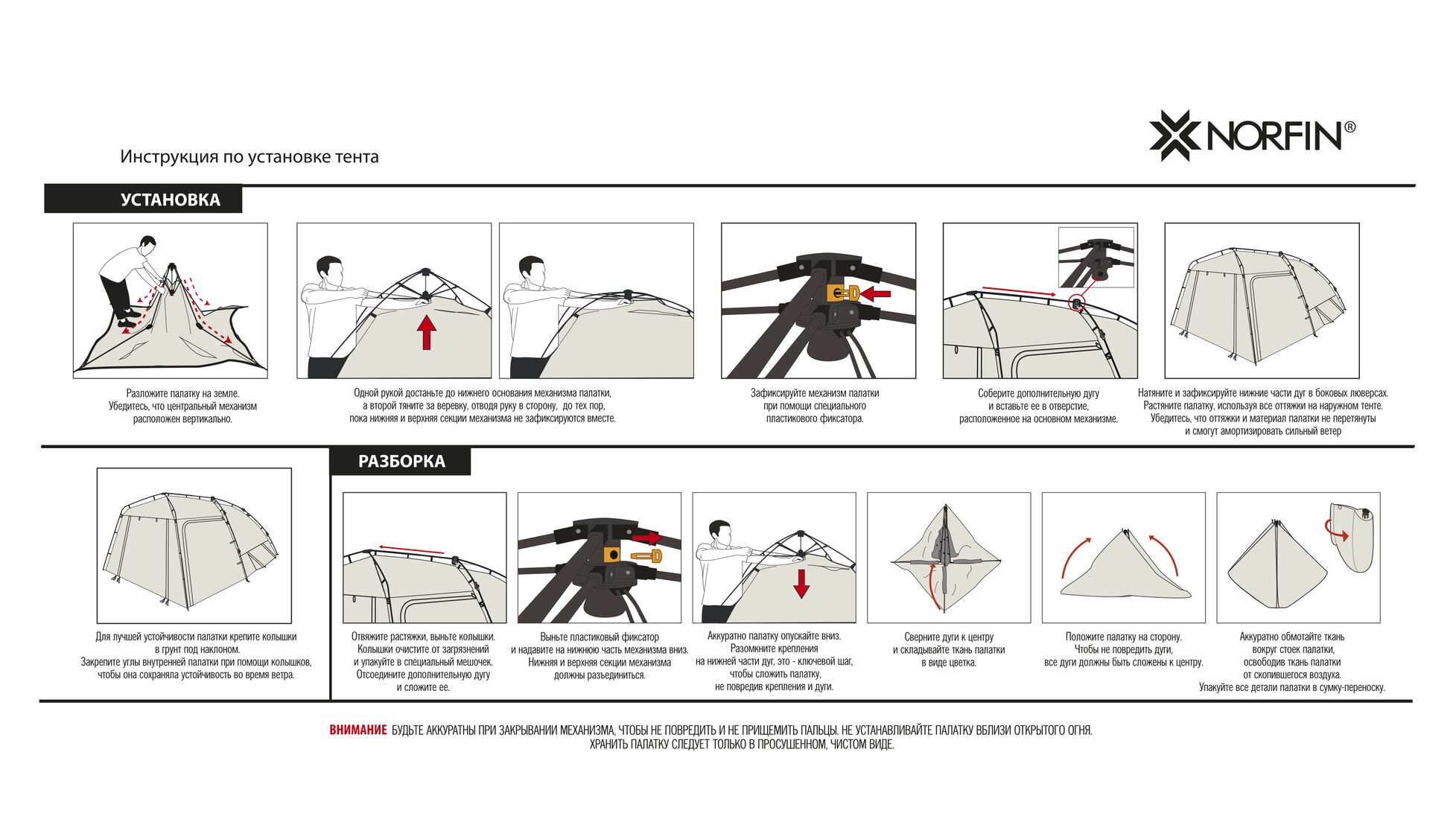 NORFIN®

Инструкция по установке тента

УСТАНОВКА

Разложите палатку на земле.
Убедитесь, что центральный механизм расположен вертикально.

Одной рукой достаньте до нижнего основания механизма палатки, а второй тяните за веревку, отводя руку в сторону, до тех пор, пока нижняя и верхняя секции механизма не зафиксируются вместе.

Зафиксируйте механизм палатки при помощи специального пластикового фиксатора.

Соберите дополнительную дугу и вставьте ее в отверстие, расположенное на основном механизме.

Натяните и зафиксируйте нижние части дуг в боковых люверсах. Растяните палатку, используя все оттяжки на наружном тенте. Убедитесь, что оттяжки и материал палатки не перетянуты и смогут амортизировать сильный ветер

Для лучшей устойчивости палатки крепите колышки в грунт под наклоном.
Закрепите углы внутренней палатки при помощи колышков, чтобы она сохраняла устойчивость во время ветра.

РАЗБОРКА

Отвяжите растяжки, выньте колышки. Колышки очистите от загрязнений и упакуйте в специальный мешочек. Отсоедините дополнительную дугу и сложите ее.

Выньте пластиковый фиксатор и надавите на нижнюю часть механизма вниз. Нижняя и верхняя секции механизма должны разъединиться.

Аккуратно палатку опускайте вниз. Разомкните крепления на нижней части дуг, это - ключевой шаг, чтобы сложить палатку, не повредив крепления и дуги.

Сверните дуги к центру и складывайте ткань палатки в виде цветка.

Положите палатку на сторону. Чтобы не повредить дуги, все дуги должны быть сложены к центру.

Аккуратно обмотайте ткань вокруг стоек палатки, освободив ткань палатки от скопившегося воздуха.
Упакуйте все детали палатки в сумку-переноску.

ВНИМАНИЕ БУДЬТЕ АККУРАТНЫ ПРИ ЗАКРЫВАНИИ МЕХАНИЗМА, ЧТОБЫ НЕ ПОВРЕДИТЬ И НЕ ПРИЩЕМИТЬ ПАЛЬЦЫ. НЕ УСТАНАВЛИВАЙТЕ ПАЛАТКУ ВБЛИЗИ ОТКРЫТОГО ОГНЯ.
ХРАНИТЬ ПАЛАТКУ СЛЕДУЕТ ТОЛЬКО В ПРОСУШЕННОМ, ЧИСТОМ ВИДЕ.