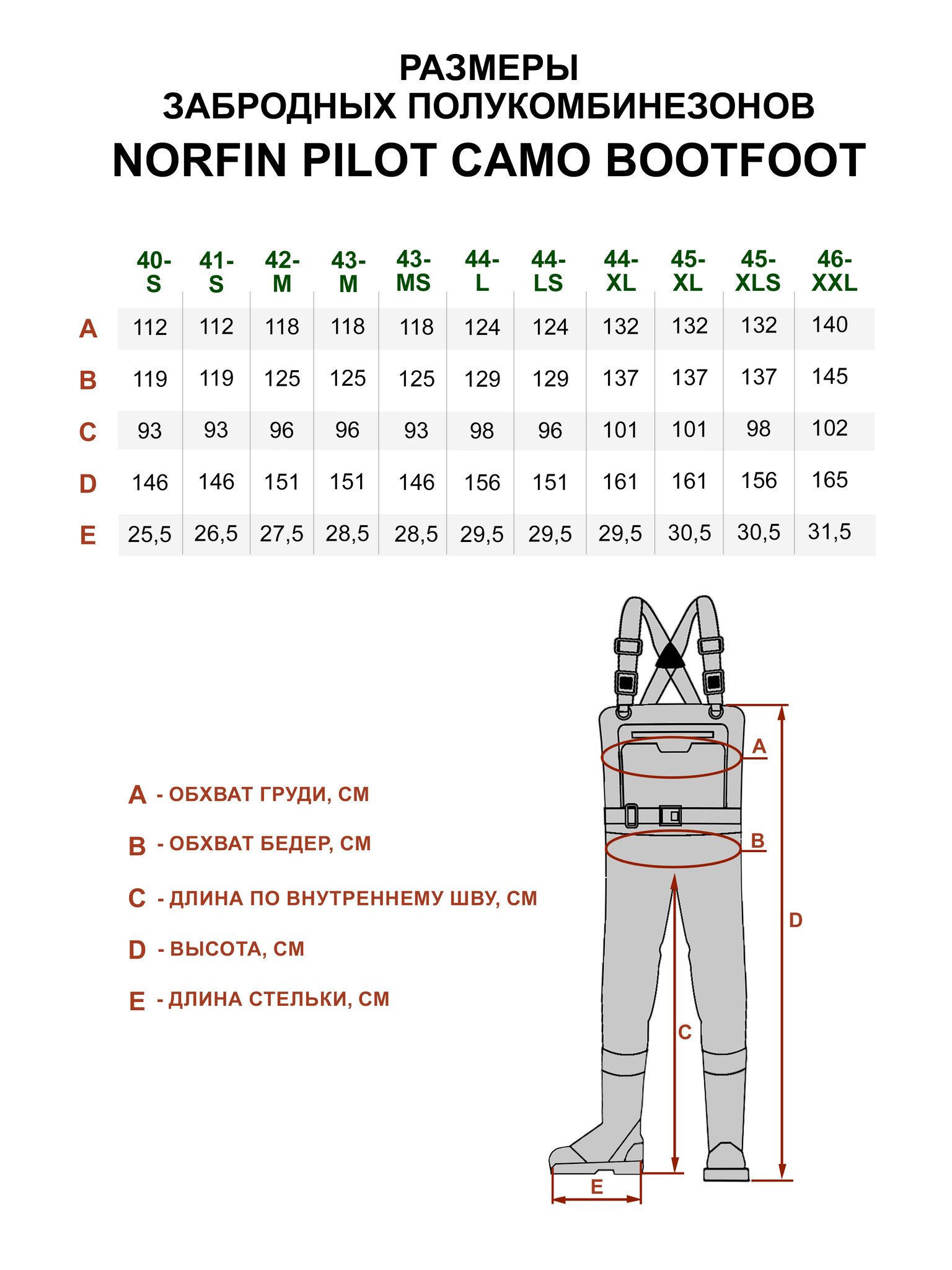 РАЗМЕРЫ
ЗАБРОДНЫХ ПОЛУКОМБИНЕЗОНОВ
NORFIN PILOT CAMO BOOTFOOT

| | 40-S | 41-S | 42-M | 43-M | 43-MS | 44-L | 44-LS | 44-XL | 45-XL | 45-XLS | 46-XXL |
|---|---|---|---|---|---|---|---|---|---|---|---|
| A | 112 | 112 | 118 | 118 | 118 | 124 | 124 | 132 | 132 | 132 | 140 |
| B | 119 | 119 | 125 | 125 | 125 | 129 | 129 | 137 | 137 | 137 | 145 |
| C | 93 | 93 | 96 | 96 | 93 | 98 | 96 | 101 | 101 | 98 | 102 |
| D | 146 | 146 | 151 | 151 | 146 | 156 | 151 | 161 | 161 | 156 | 165 |
| E | 25,5 | 26,5 | 27,5 | 28,5 | 28,5 | 29,5 | 29,5 | 29,5 | 30,5 | 30,5 | 31,5 |

A - ОБХВАТ ГРУДИ, СМ
B - ОБХВАТ БЕДЕР, СМ
C - ДЛИНА ПО ВНУТРЕННЕМУ ШВУ, СМ
D - ВЫСОТА, СМ
E - ДЛИНА СТЕЛЬКИ, СМ

A
B
D
C
E